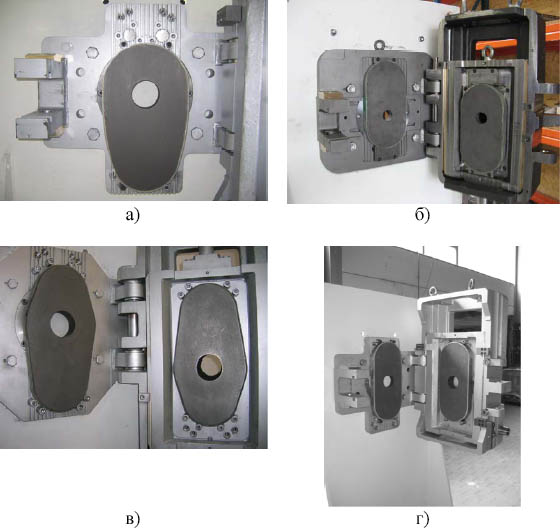 а)

б)

в)

г)