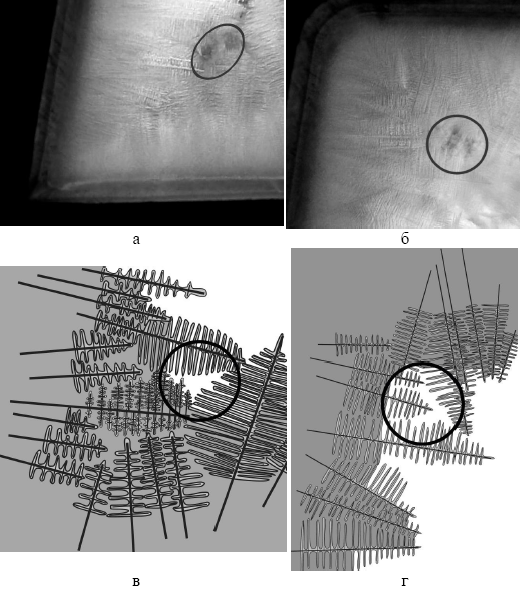 а

б

в

г