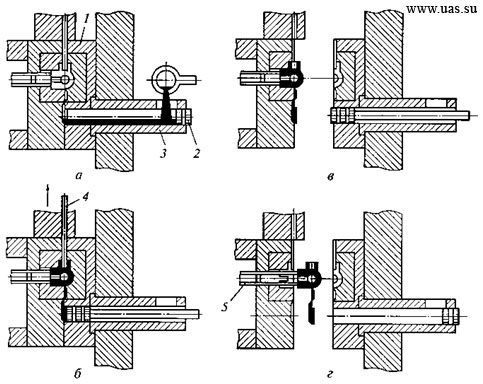 www.uas.su

1

3

2

а

в

4

5

б

г