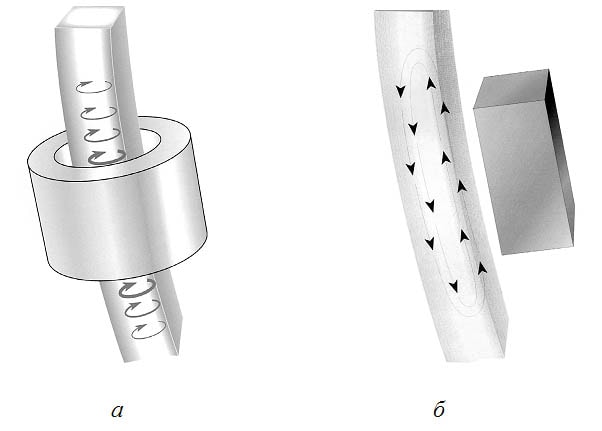 а

б